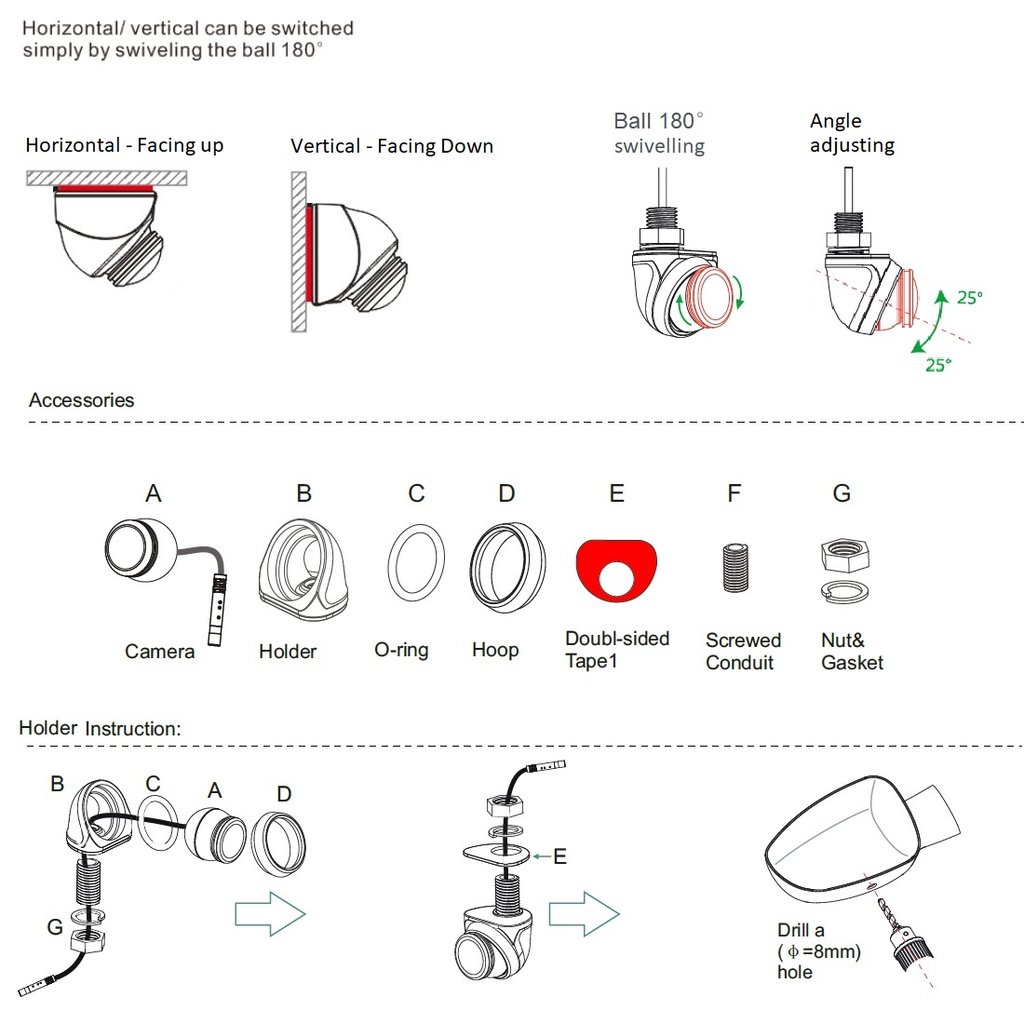 Horizontal/ vertical can be switched simply by swiveling the ball 180°

Horizontal - Facing up

Vertical - Facing Down

Ball 180° swivelling

Angle adjusting

25°

25°

Accessories

A

B

C

D

E

F

G

Camera

Holder

O-ring

Hoop

Doubl-sided Tape1

Screwed Conduit

Nut& Gasket

Holder Instruction:

B

C

A

D

G

E

Drill a ( $\phi$ =8mm) hole